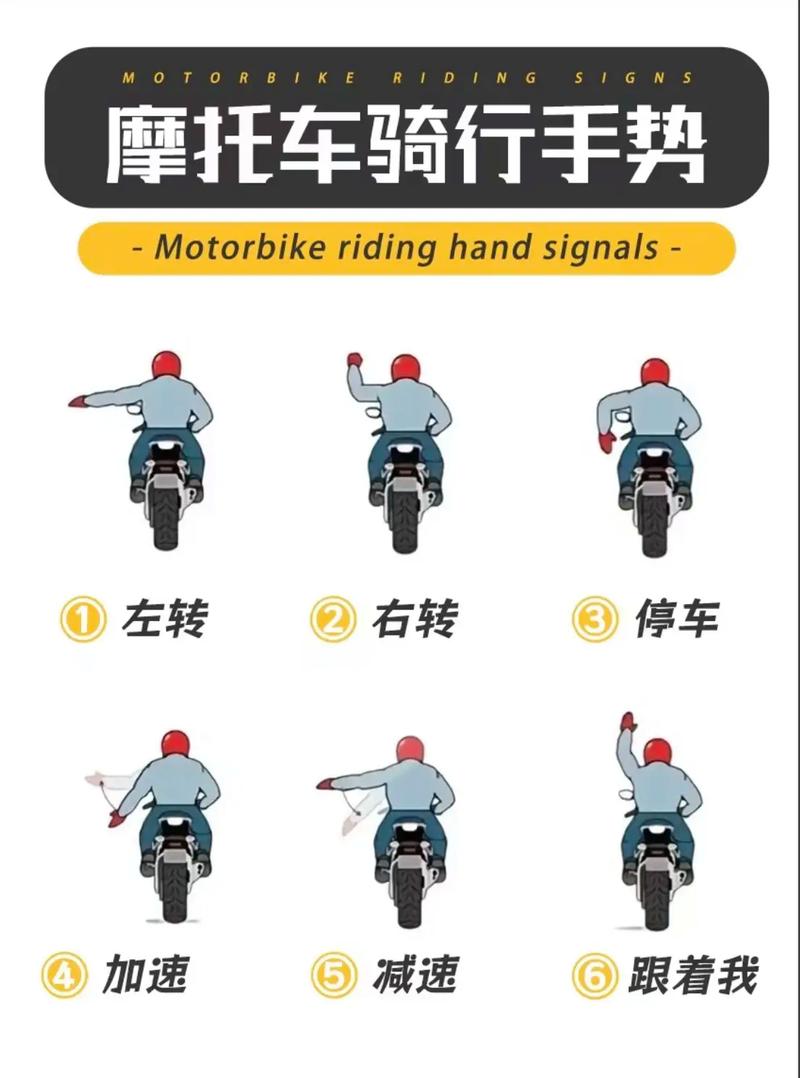 MOTORBIKE RIDING SIGNS

摩托车骑行手势

- Motorbike riding hand signals -

① 左转

② 右转

③ 停车

④ 加速

⑤ 减速

⑥ 跟着我